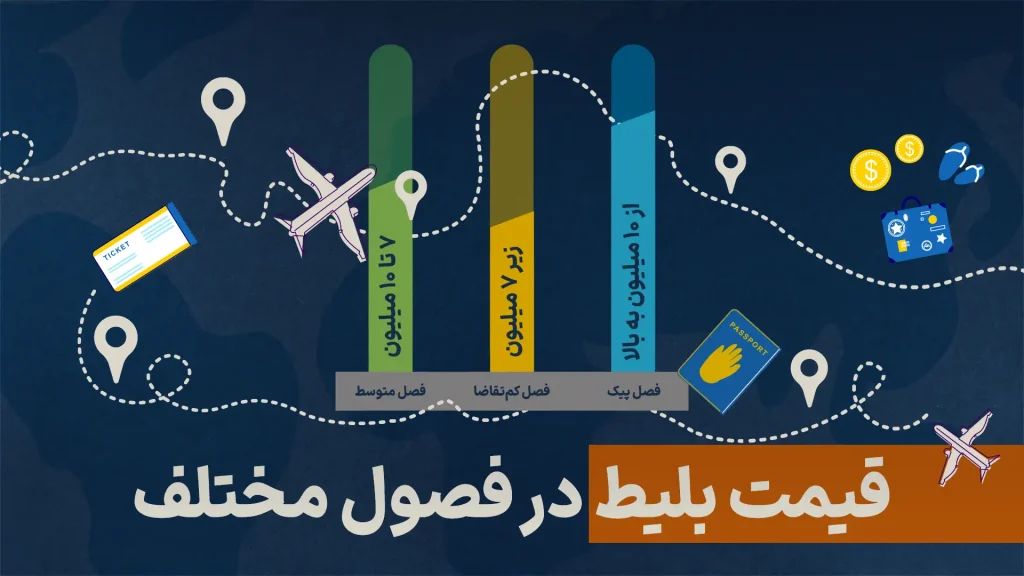 TICKET

PASSPORT

از ۱۰ میلیون به بالا
زیر ۷ میلیون
۷ تا ۱۰ میلیون

فصل پیک
فصل کم‌تقاضا
فصل متوسط

قیمت بلیط در فصول مختلف